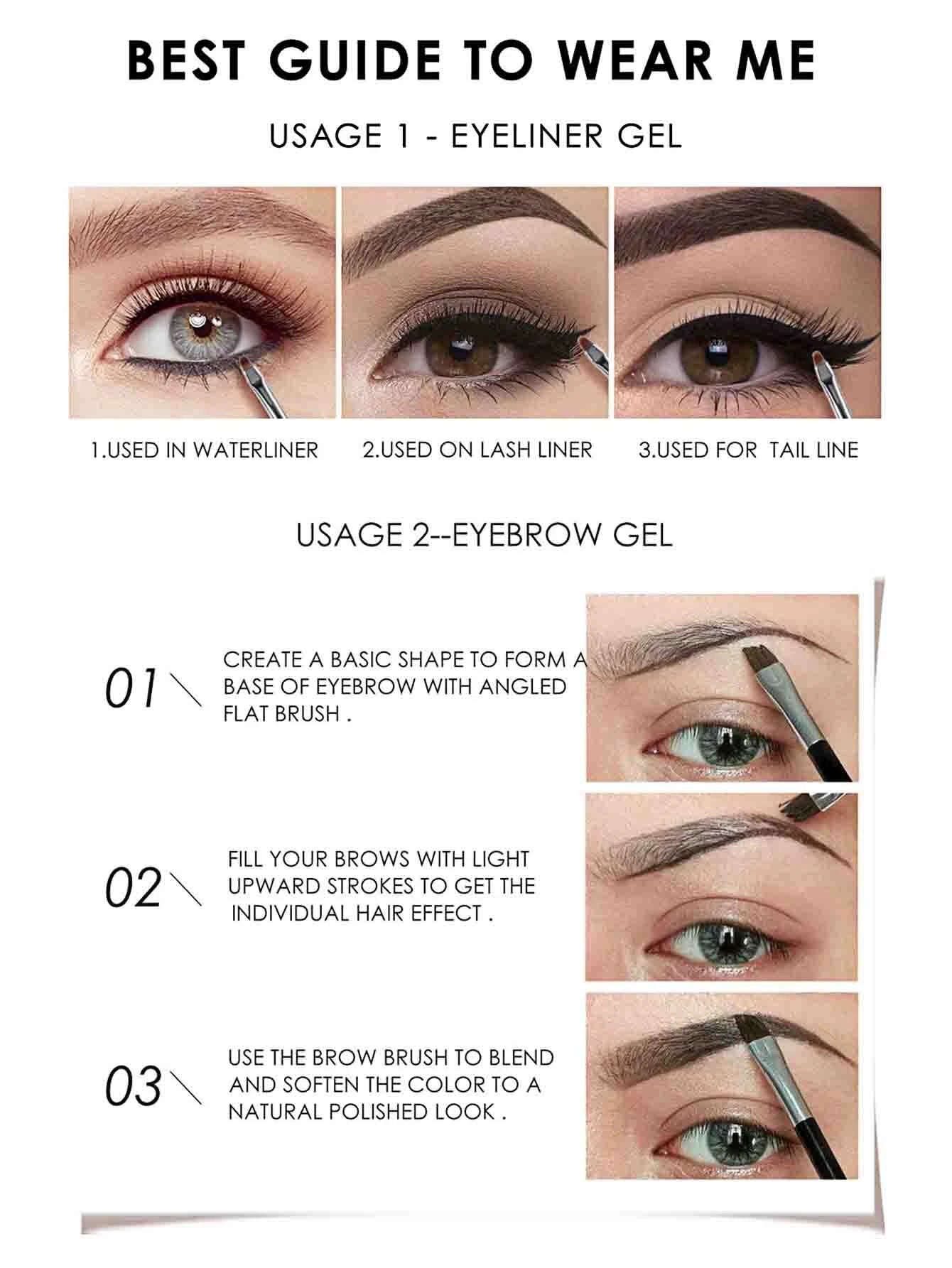 BEST GUIDE TO WEAR ME

USAGE 1 - EYELINER GEL

1.USED IN WATERLINER

2.USED ON LASH LINER

3.USED FOR TAIL LINE

USAGE 2--EYEBROW GEL

01 CREATE A BASIC SHAPE TO FORM A BASE OF EYEBROW WITH ANGLED FLAT BRUSH .

02 FILL YOUR BROWS WITH LIGHT UPWARD STROKES TO GET THE INDIVIDUAL HAIR EFFECT .

03 USE THE BROW BRUSH TO BLEND AND SOFTEN THE COLOR TO A NATURAL POLISHED LOOK .